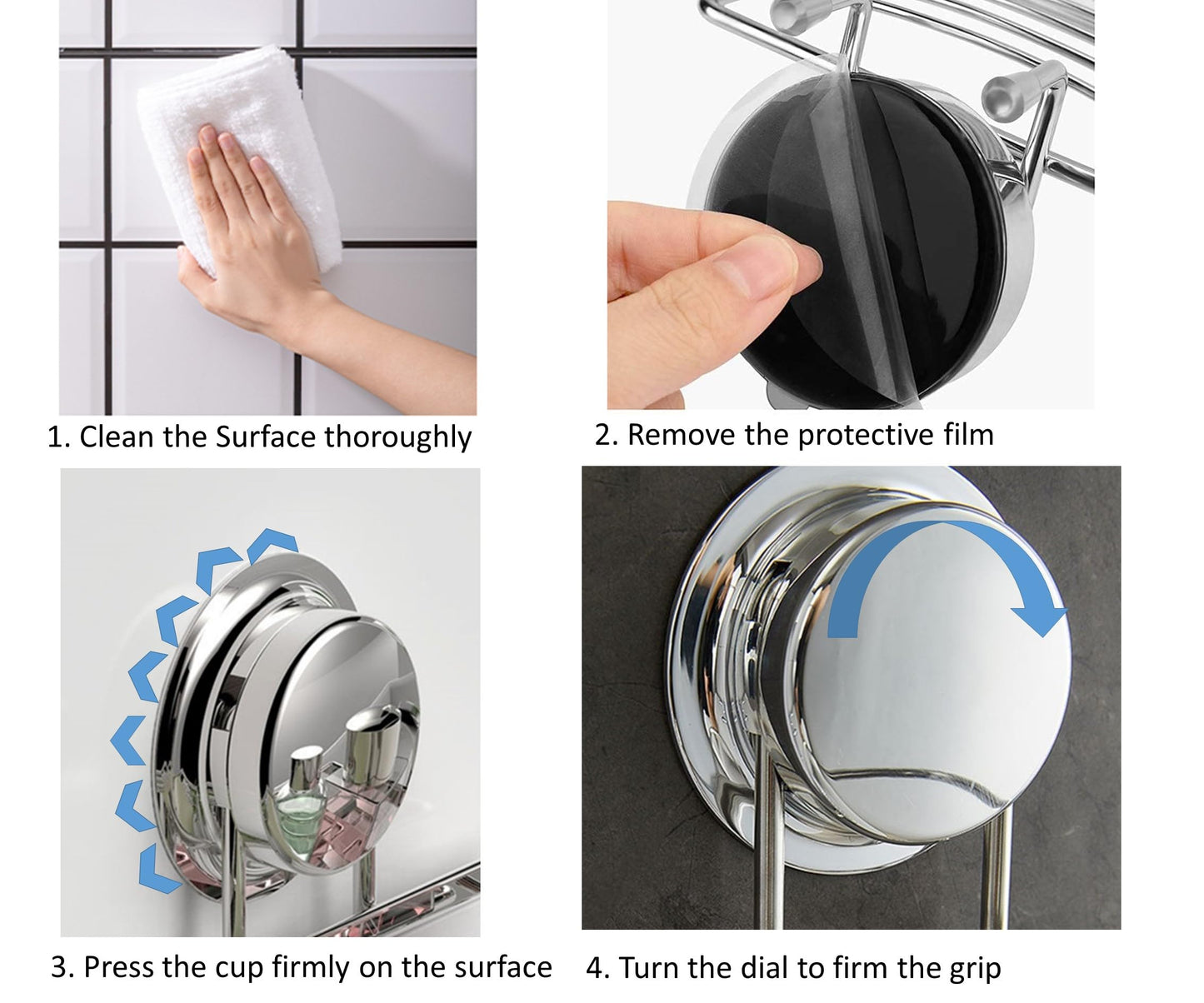 1. Clean the Surface thoroughly

2. Remove the protective film

3. Press the cup firmly on the surface

4. Turn the dial to firm the grip