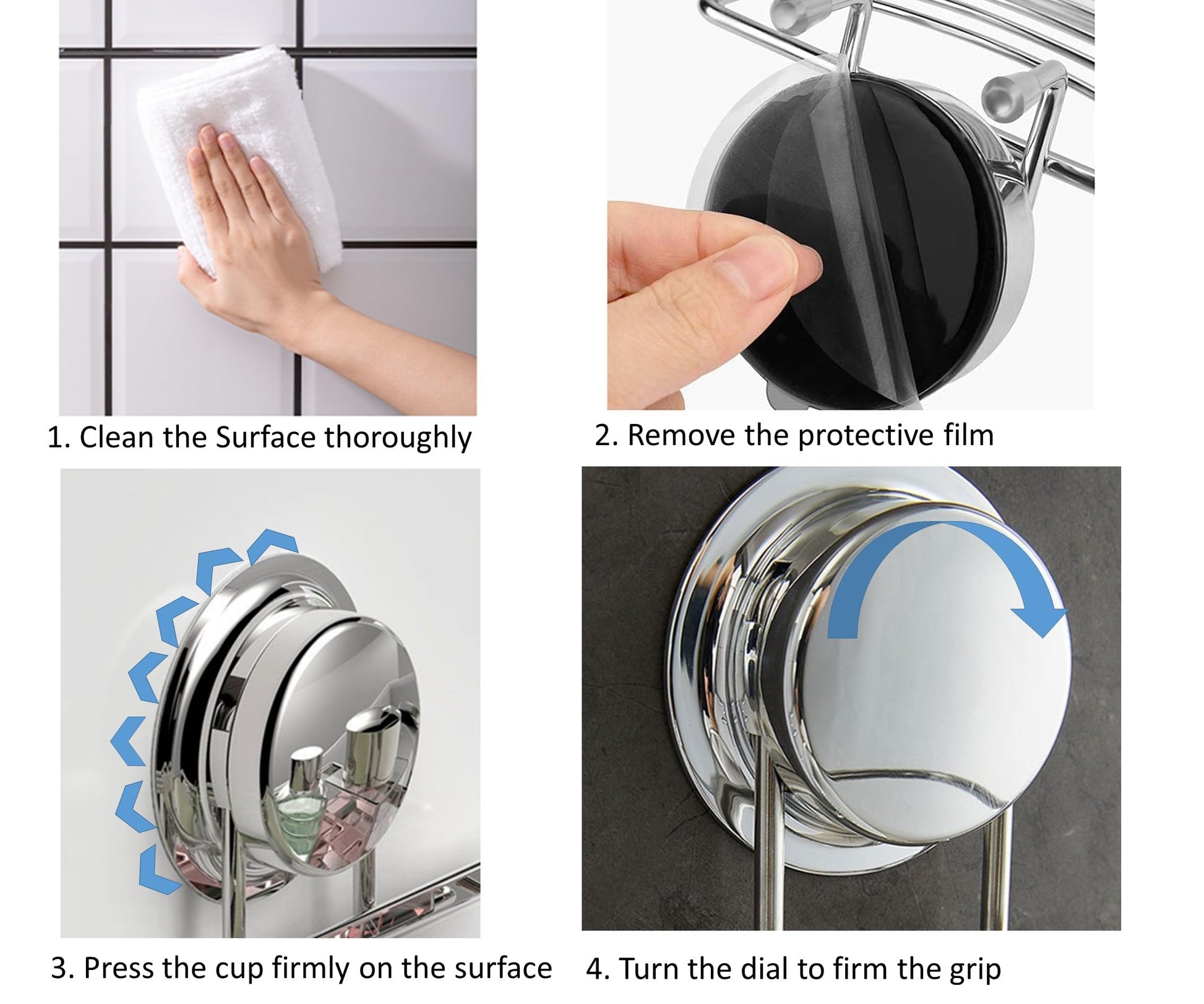 1. Clean the Surface thoroughly

2. Remove the protective film

3. Press the cup firmly on the surface

4. Turn the dial to firm the grip